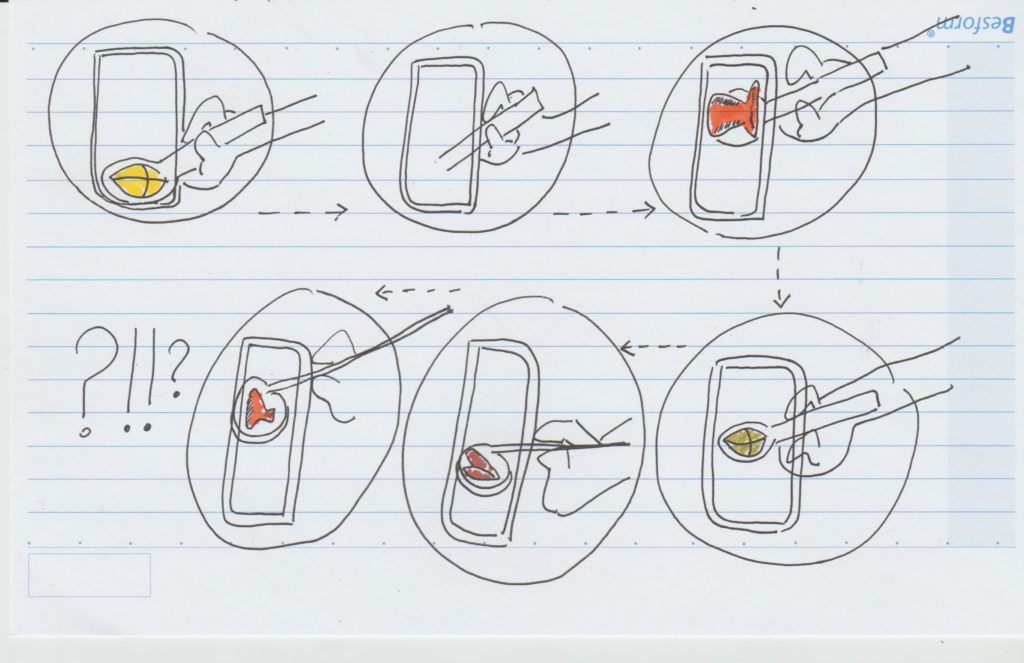 Besform®

?!!?